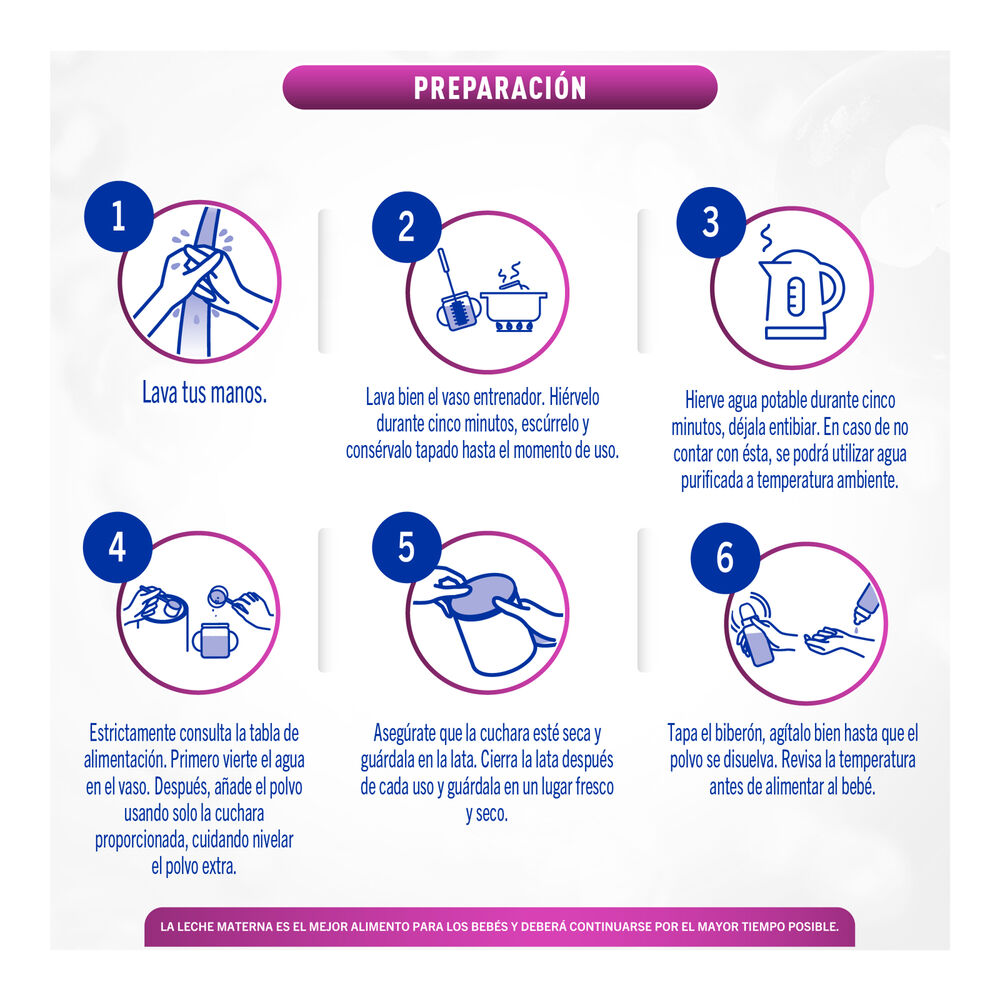 PREPARACIÓN

1

Lava tus manos.

2

Lava bien el vaso entrenador. Hiérvelo durante cinco minutos, escúrrelo y consérvalo tapado hasta el momento de uso.

3

Hierve agua potable durante cinco minutos, déjala entibiar. En caso de no contar con ésta, se podrá utilizar agua purificada a temperatura ambiente.

4

Estrictamente consulta la tabla de alimentación. Primero vierte el agua en el vaso. Después, añade el polvo usando solo la cuchara proporcionada, cuidando nivelar el polvo extra.

5

Asegúrate que la cuchara esté seca y guárdala en la lata. Cierra la lata después de cada uso y guárdala en un lugar fresco y seco.

6

Tapa el biberón, agítalo bien hasta que el polvo se disuelva. Revisa la temperatura antes de alimentar al bebé.

LA LECHE MATERNA ES EL MEJOR ALIMENTO PARA LOS BEBÉS Y DEBERÁ CONTINUARSE POR EL MAYOR TIEMPO POSIBLE.