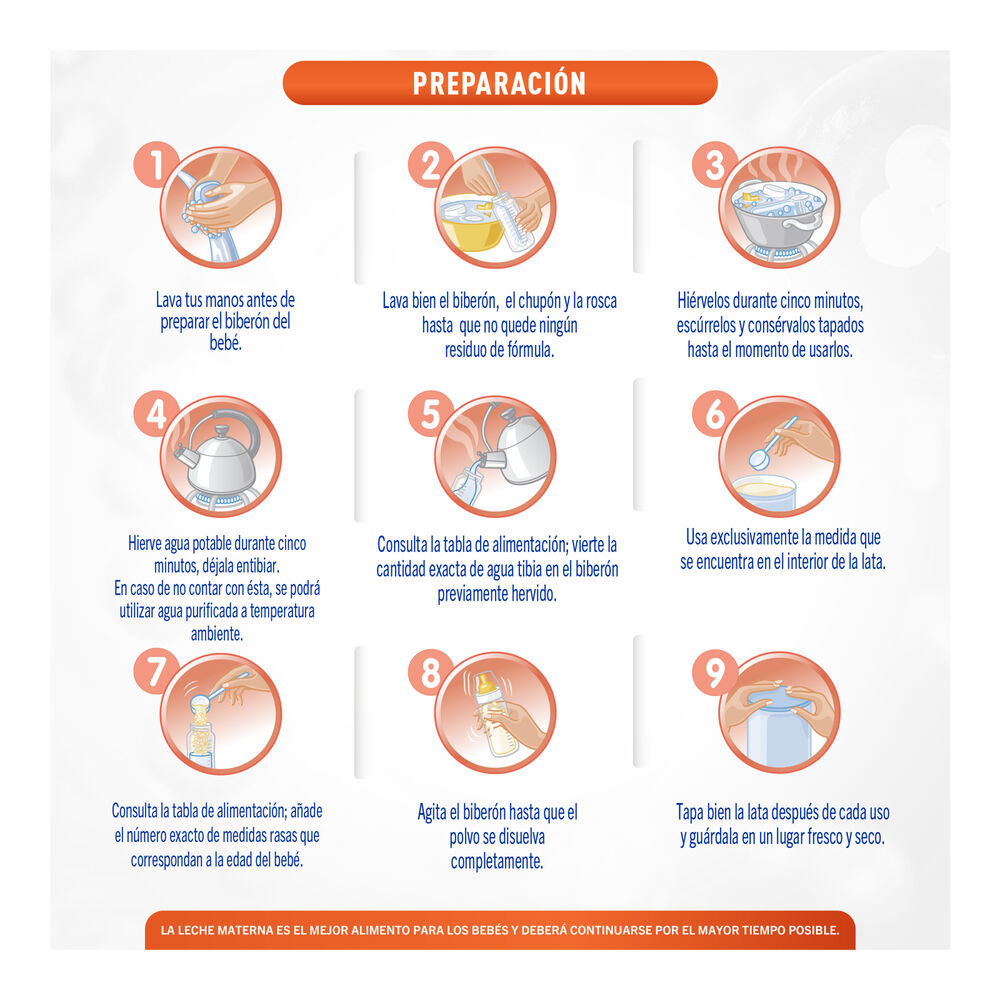 PREPARACIÓN

1

Lava tus manos antes de preparar el biberón del bebé.

2

Lava bien el biberón, el chupón y la rosca hasta que no quede ningún residuo de fórmula.

3

Hiérvelos durante cinco minutos, escúrrelos y consérvalos tapados hasta el momento de usarlos.

4

Hierve agua potable durante cinco minutos, déjala entibiar.
En caso de no contar con ésta, se podrá utilizar agua purificada a temperatura ambiente.

5

Consulta la tabla de alimentación; vierte la cantidad exacta de agua tibia en el biberón previamente hervido.

6

Usa exclusivamente la medida que se encuentra en el interior de la lata.

7

Consulta la tabla de alimentación; añade el número exacto de medidas rasas que correspondan a la edad del bebé.

8

Agita el biberón hasta que el polvo se disuelva completamente.

9

Tapa bien la lata después de cada uso y guárdala en un lugar fresco y seco.

LA LECHE MATERNA ES EL MEJOR ALIMENTO PARA LOS BEBÉS Y DEBERÁ CONTINUARSE POR EL MAYOR TIEMPO POSIBLE.