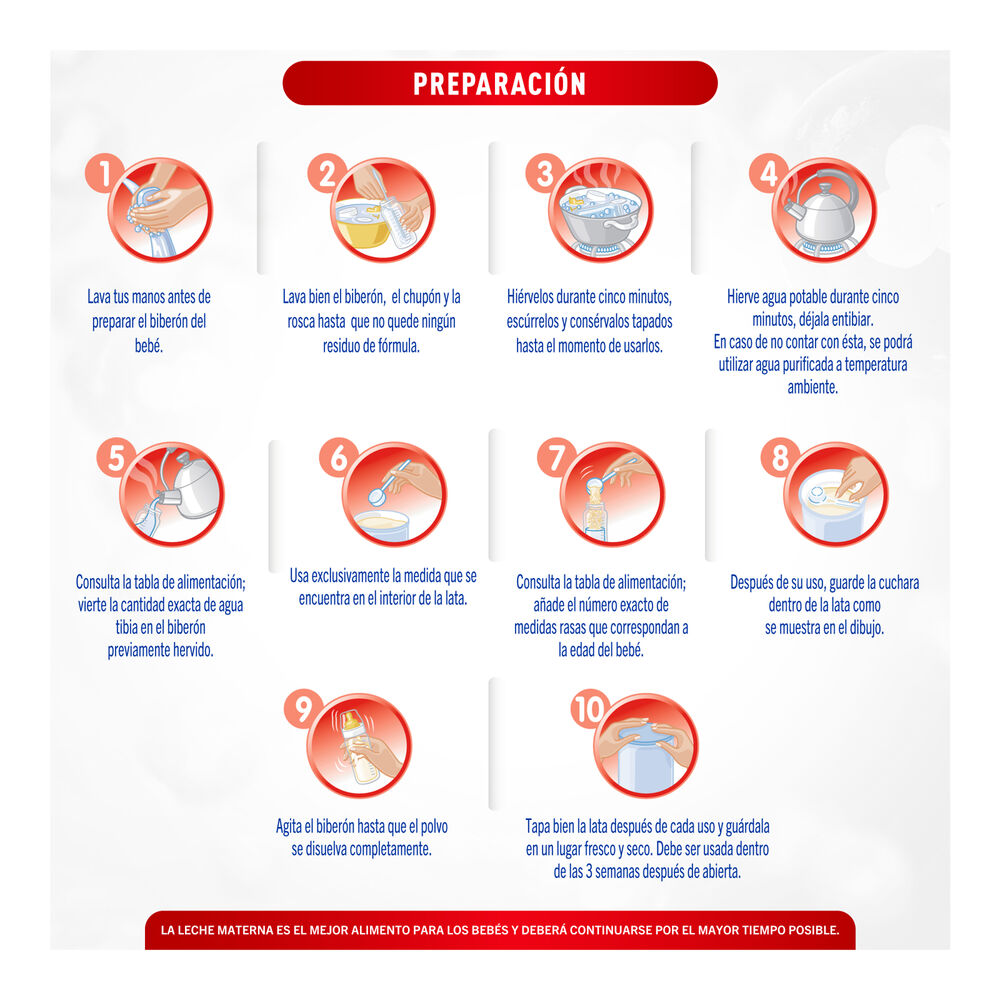 PREPARACIÓN

1
Lava tus manos antes de preparar el biberón del bebé.

2
Lava bien el biberón, el chupón y la rosca hasta que no quede ningún residuo de fórmula.

3
Hiérvelos durante cinco minutos, escúrrelos y consérvalos tapados hasta el momento de usarlos.

4
Hierve agua potable durante cinco minutos, déjala entibiar.
En caso de no contar con ésta, se podrá utilizar agua purificada a temperatura ambiente.

5
Consulta la tabla de alimentación; vierte la cantidad exacta de agua tibia en el biberón previamente hervido.

6
Usa exclusivamente la medida que se encuentra en el interior de la lata.

7
Consulta la tabla de alimentación; añade el número exacto de medidas rasas que correspondan a la edad del bebé.

8
Después de su uso, guarde la cuchara dentro de la lata como se muestra en el dibujo.

9
Agita el biberón hasta que el polvo se disuelva completamente.

10
Tapa bien la lata después de cada uso y guárdala en un lugar fresco y seco. Debe ser usada dentro de las 3 semanas después de abierta.

LA LECHE MATERNA ES EL MEJOR ALIMENTO PARA LOS BEBÉS Y DEBERÁ CONTINUARSE POR EL MAYOR TIEMPO POSIBLE.